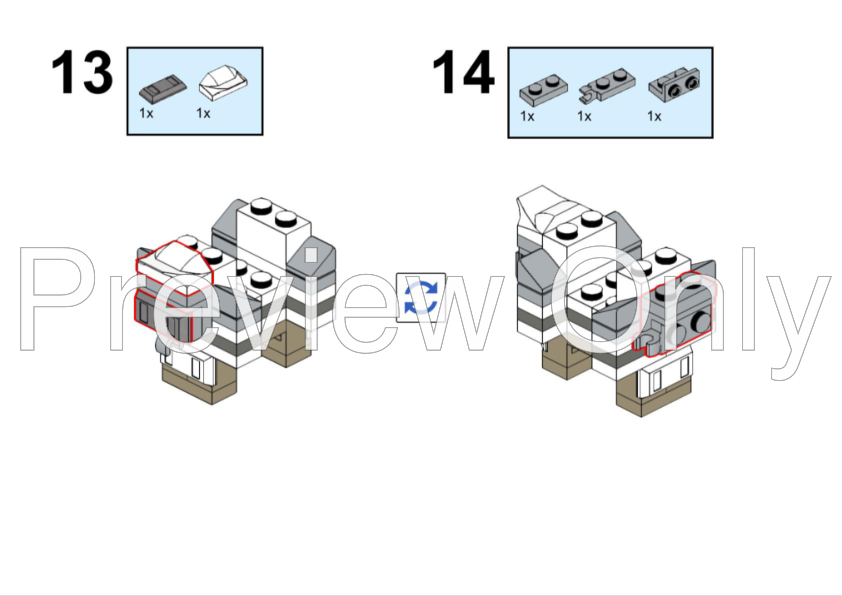 13

1x 1x

14

1x 1x 1x

Preview Only