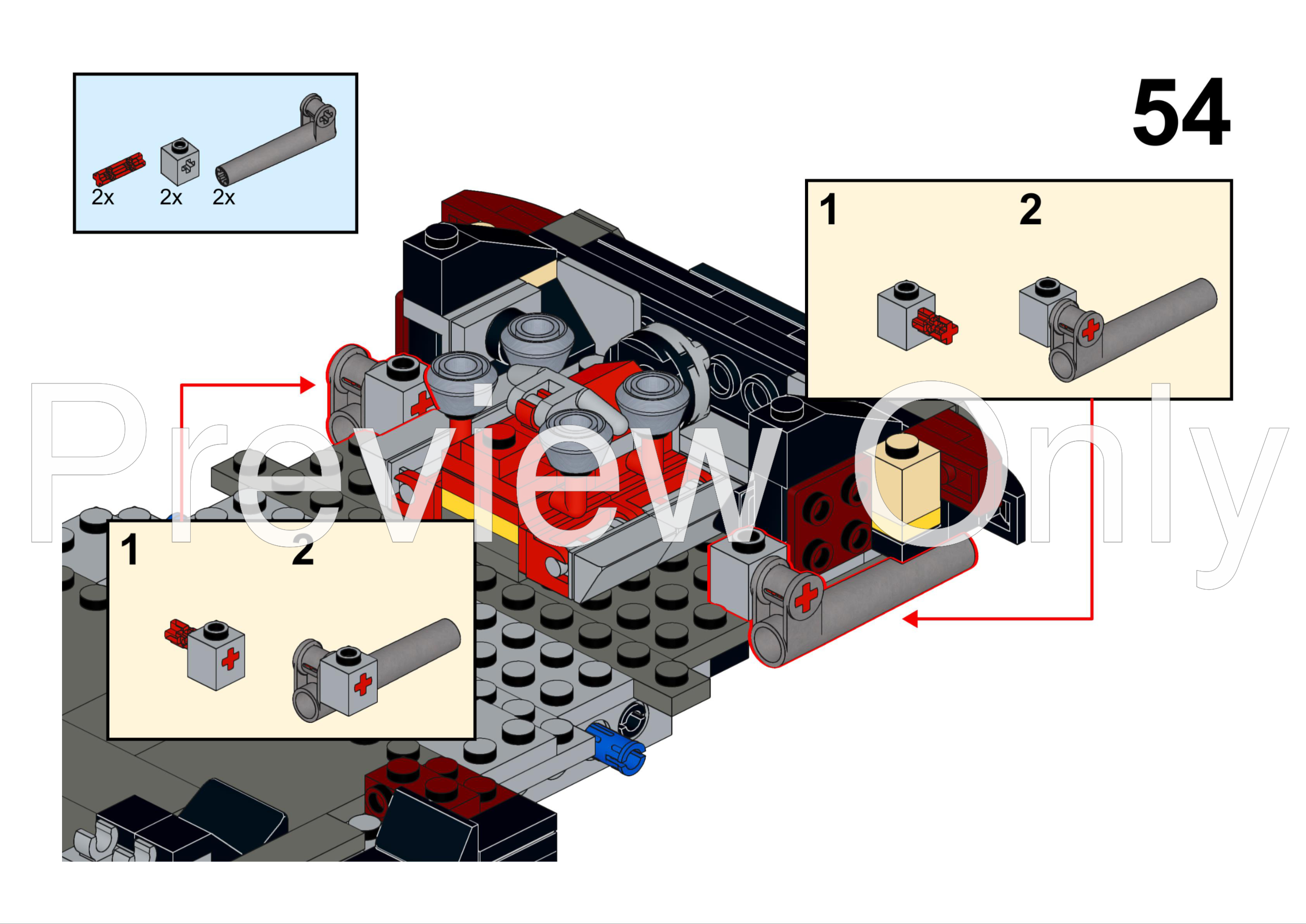 2x 2x 2x

54

1 2

Preview Only

1 2