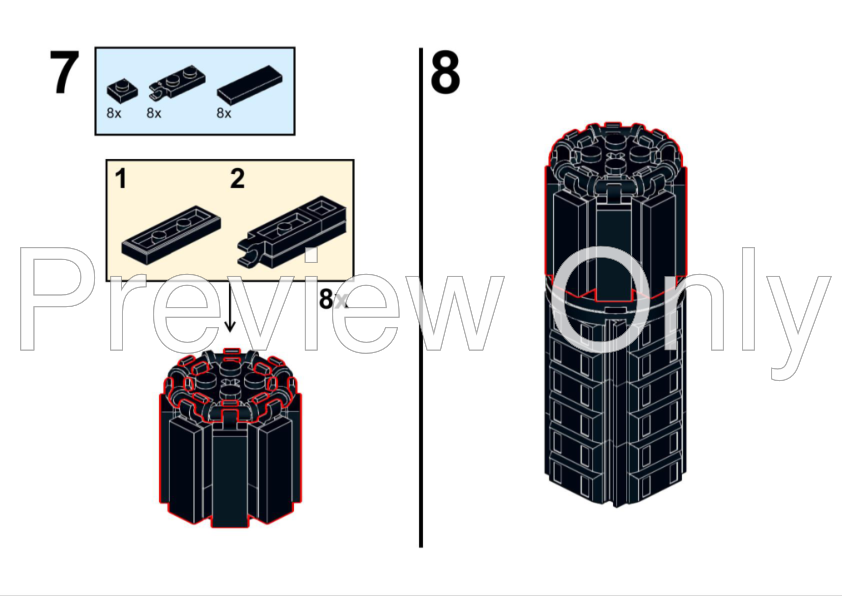 7

8x 8x 8x

1 2

8x

8

Preview Only