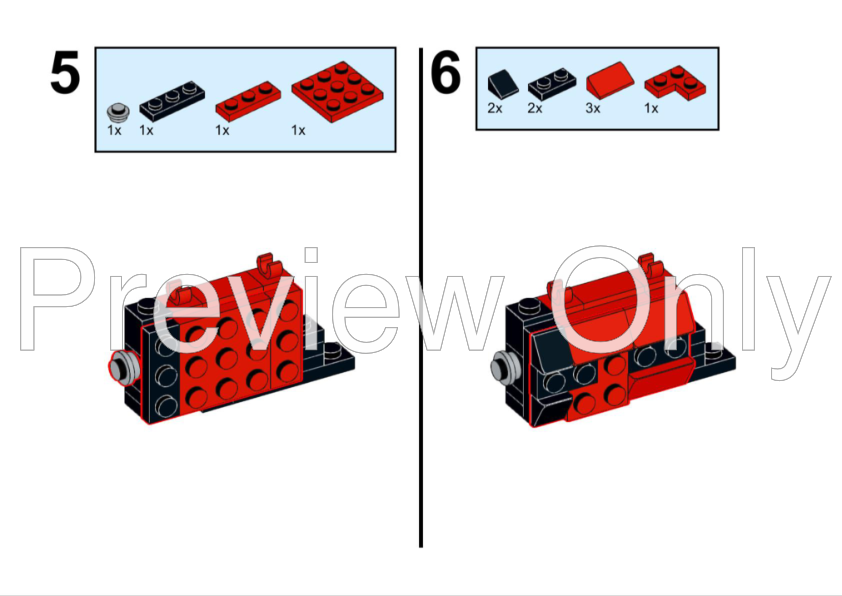 5

1x 1x 1x 1x

6

2x 2x 3x 1x

Preview Only