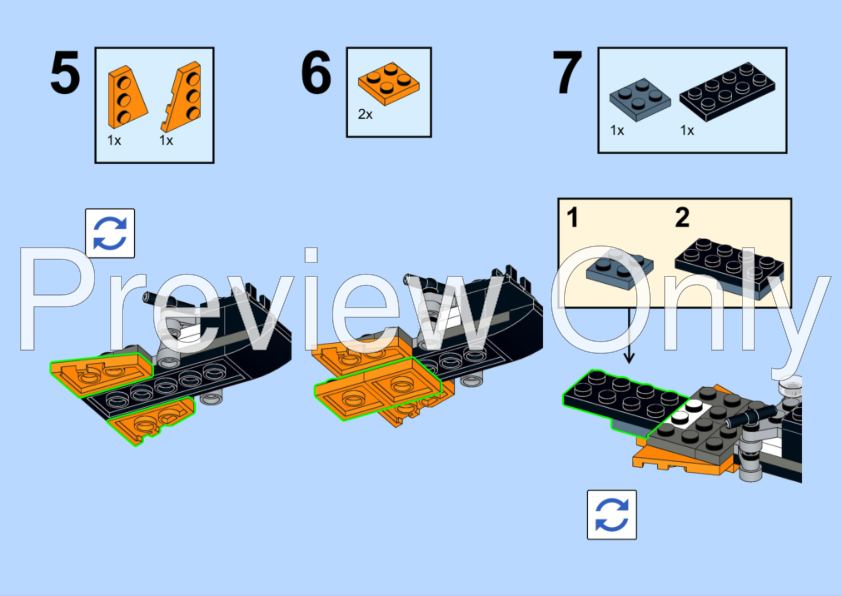 5

1x 1x

6

2x

7

1x 1x

1 2

Preview Only