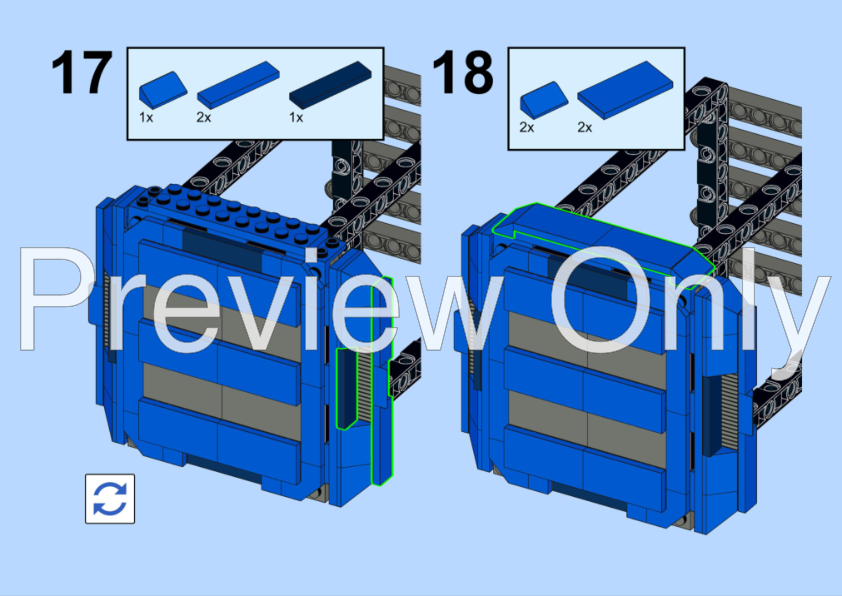 17
1x 2x 1x

18
2x 2x

Preview Only