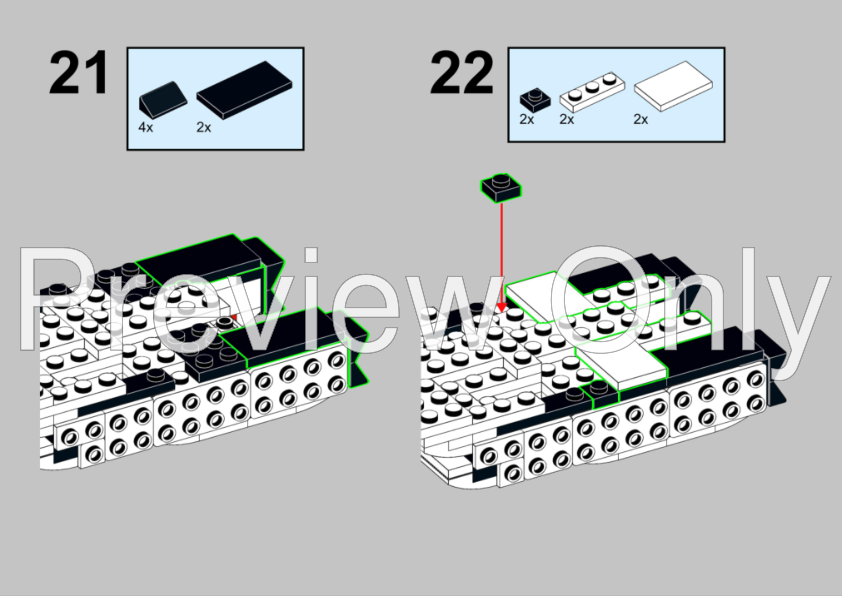 21

4x 2x

22

2x 2x 2x

Preview Only