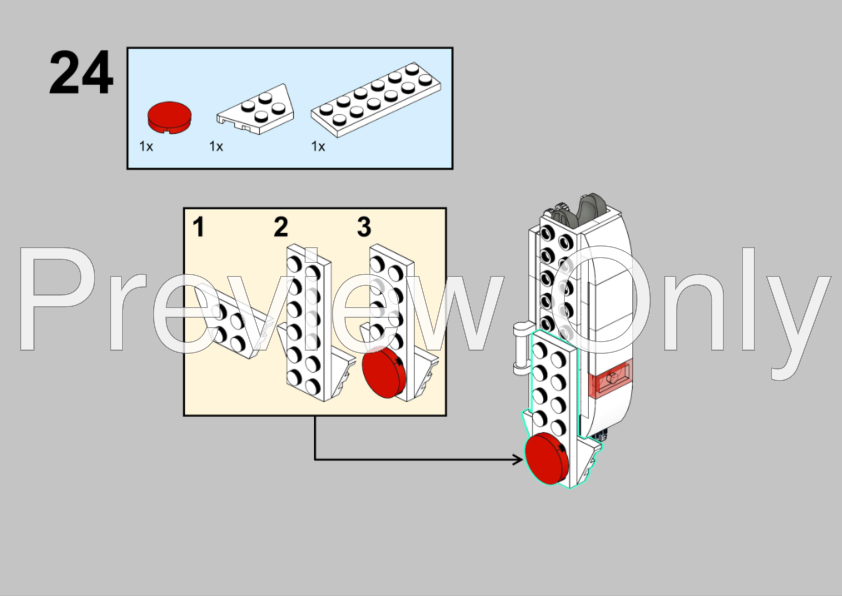 24

1x 1x 1x

1 2 3

Preview Only