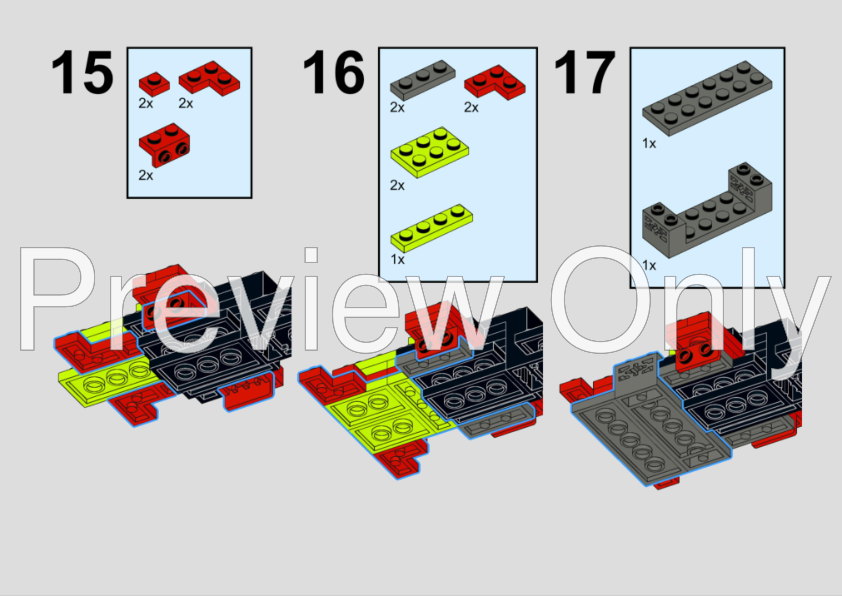 15

2x 2x

2x

16

2x 2x

2x

1x

17

1x

1x

Preview Only