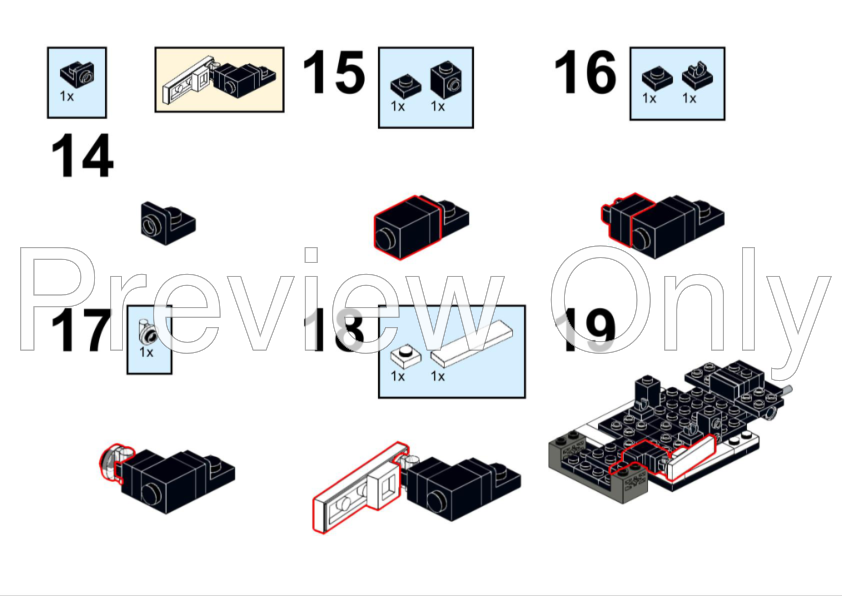 1x

14

15

1x 1x

16

1x 1x

Preview Only

17

1x

18

1x 1x

19