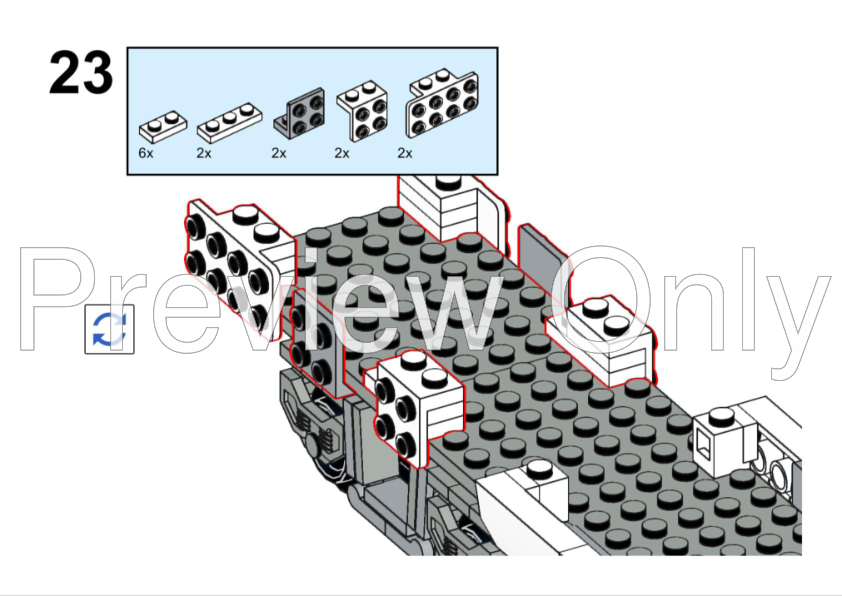 23

6x 2x 2x 2x 2x

Preview Only