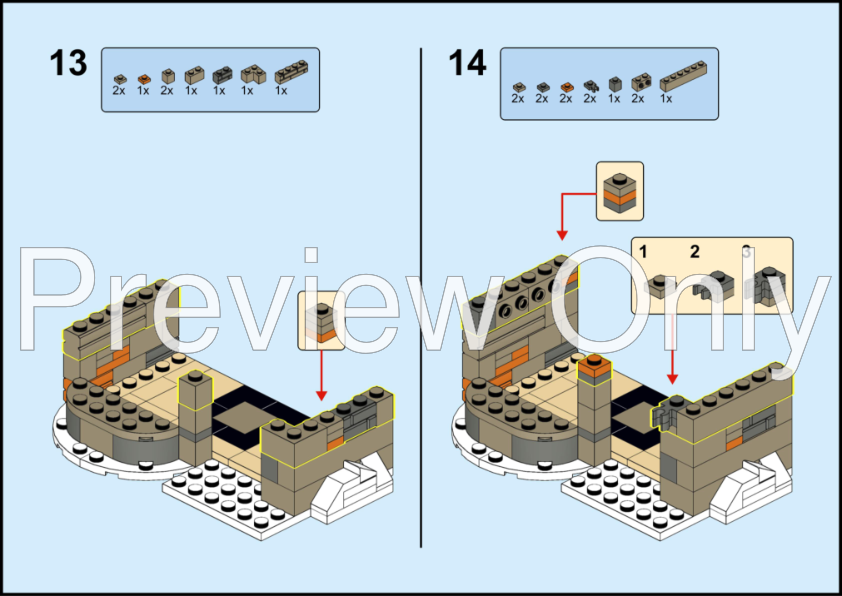 13

2x 1x 2x 1x 1x 1x 1x

14

2x 2x 2x 2x 1x 2x 1x

1 2 3

Preview Only