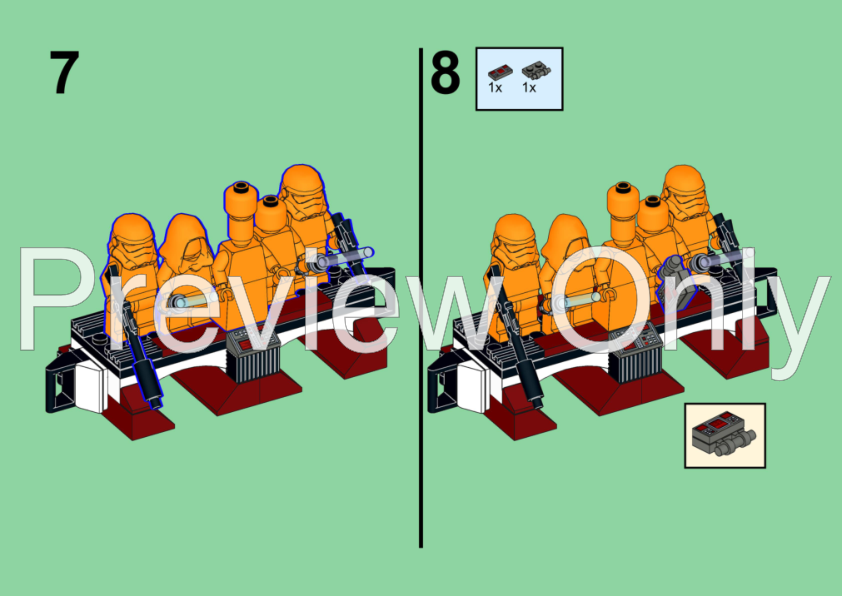 7

8

1x 1x

Preview Only