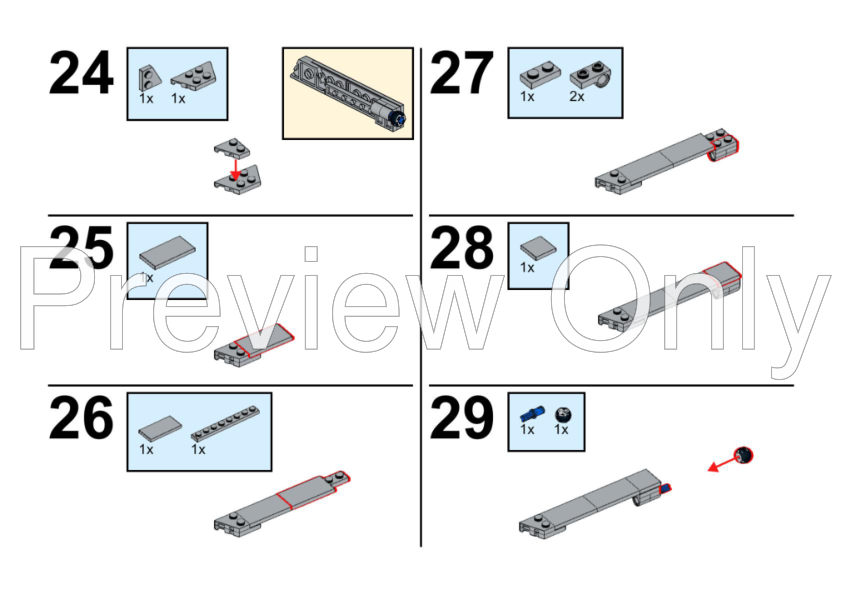 24
1x 1x

25
1x

26
1x 1x

27
1x 2x

28
1x

29
1x 1x

Preview Only