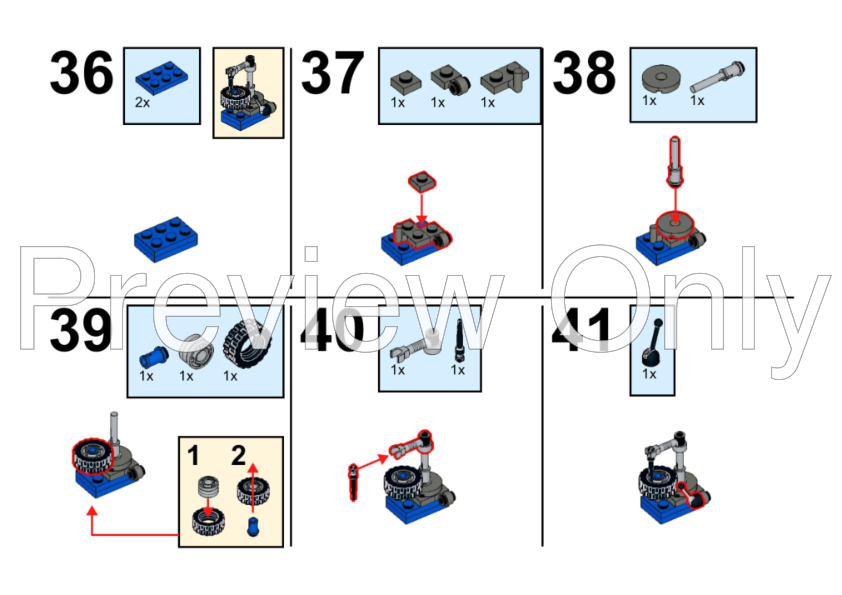 36
2x

37
1x 1x 1x

38
1x 1x

Preview Only

39
1x 1x 1x

1 2

40
1x 1x

41
1x