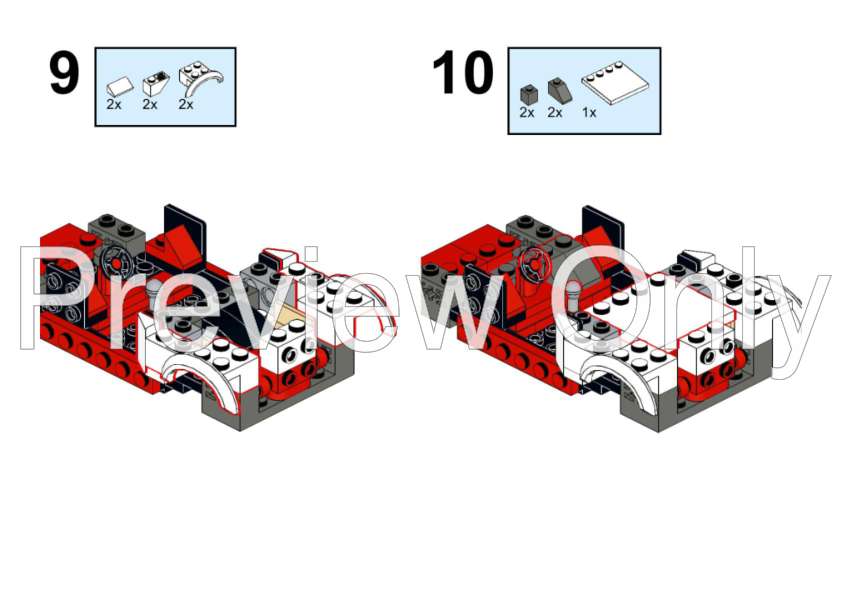 9

2x 2x 2x

10

2x 2x 1x

Preview Only