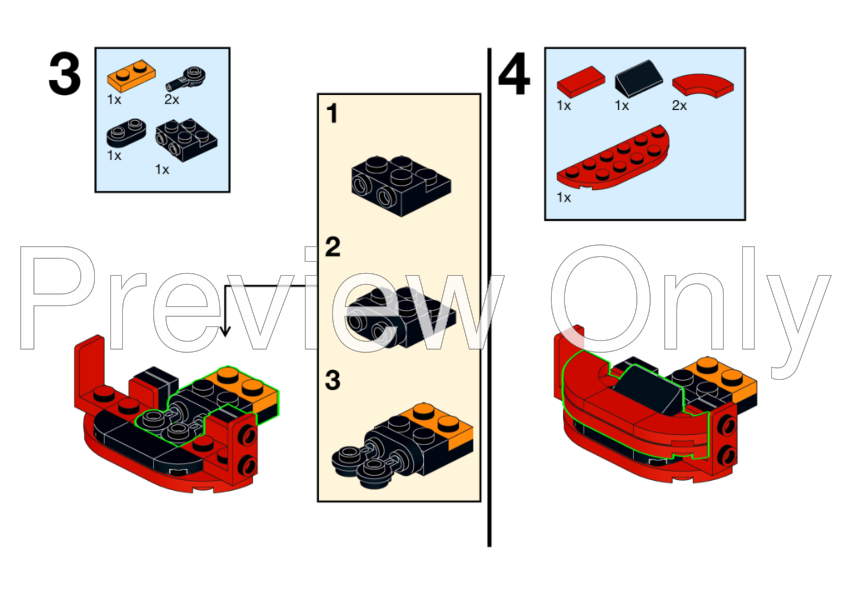 3

1x 2x

1x

1x

1

2

3

4

1x 1x 2x

1x

Preview Only