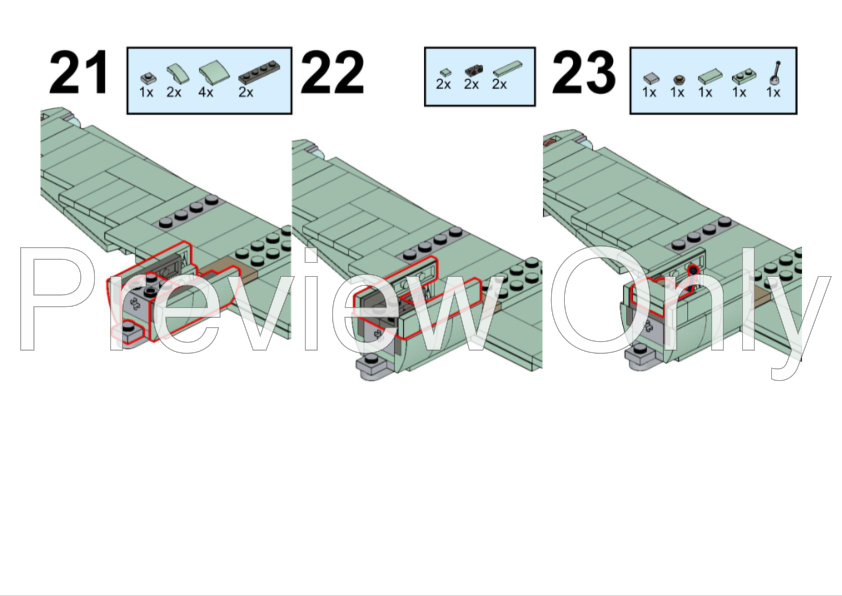 21
1x 2x 4x 2x

22
2x 2x 2x

23
1x 1x 1x 1x 1x

Preview Only