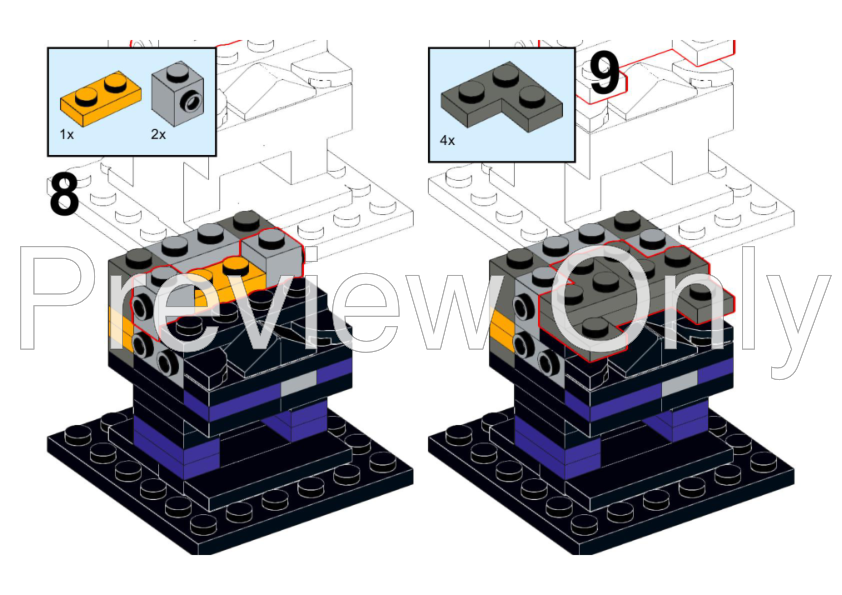 1x
2x
8
4x
9
Preview Only