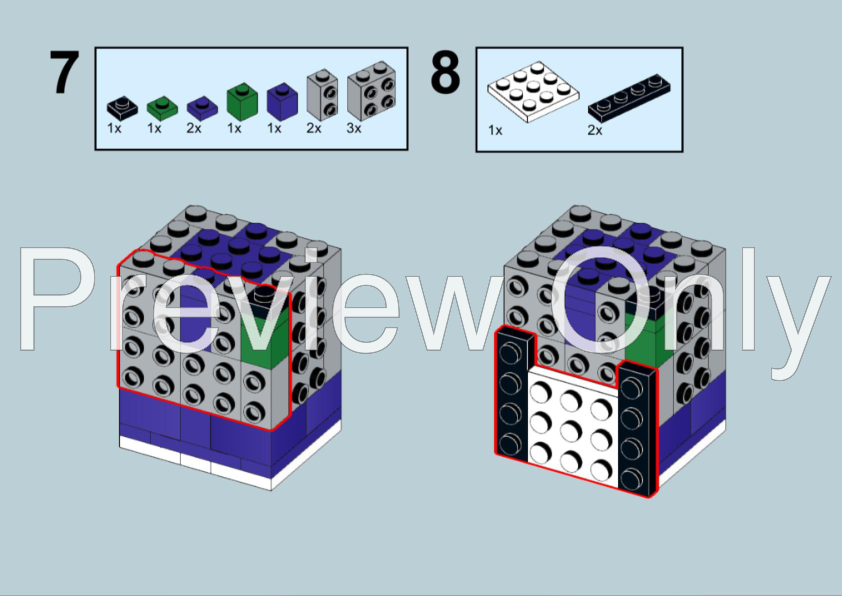 7

1x 1x 2x 1x 1x 2x 3x

8

1x 2x

Preview Only