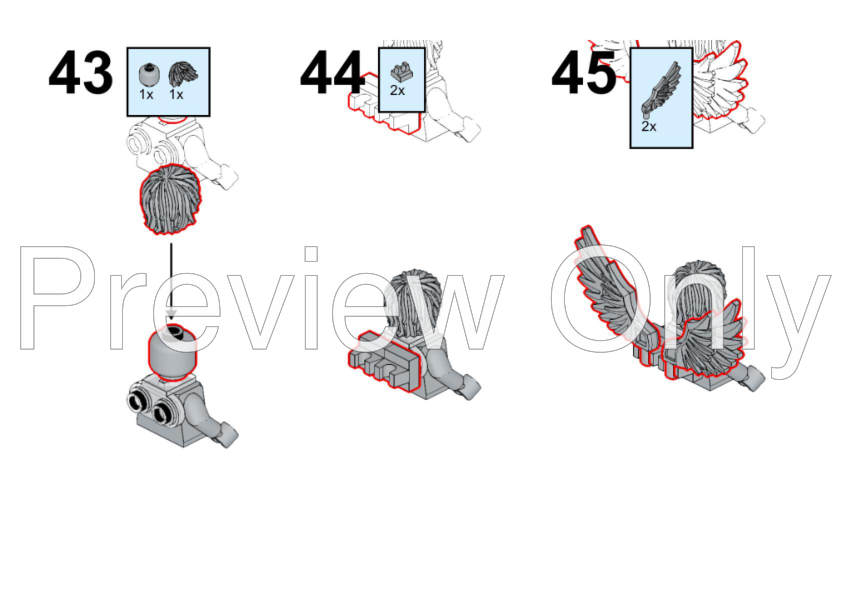 43
1x 1x

44
2x

45
2x

Preview Only