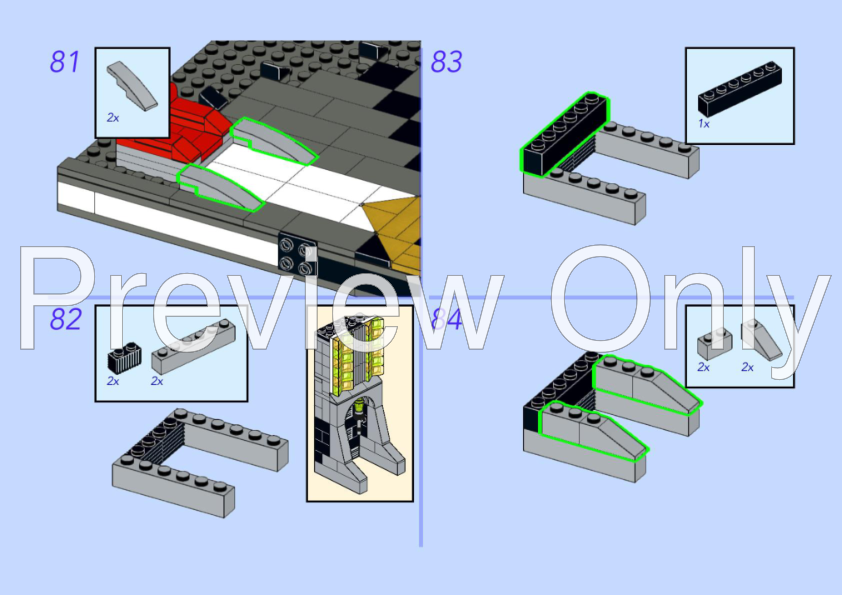 81
2x
83
1x
Preview Only
82
2x
2x
84
2x
2x