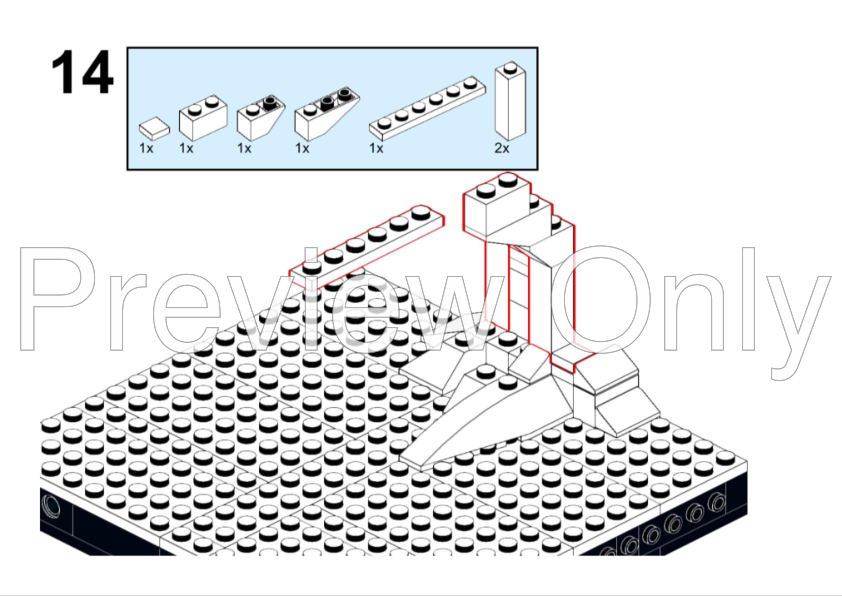 14

1x 1x 1x 1x 1x 2x

Preview Only