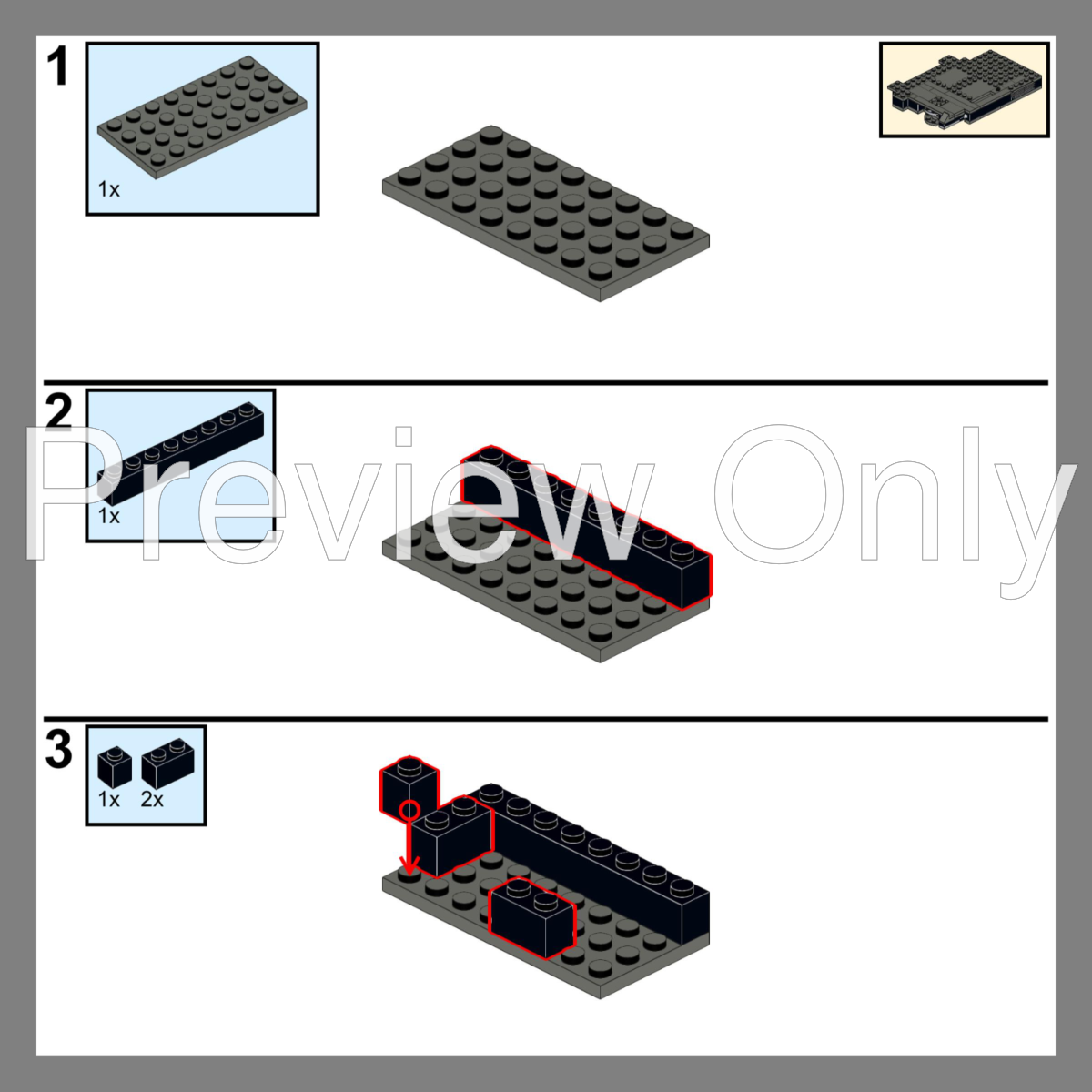 1

1x

2

1x

Preview Only

3

1x 2x