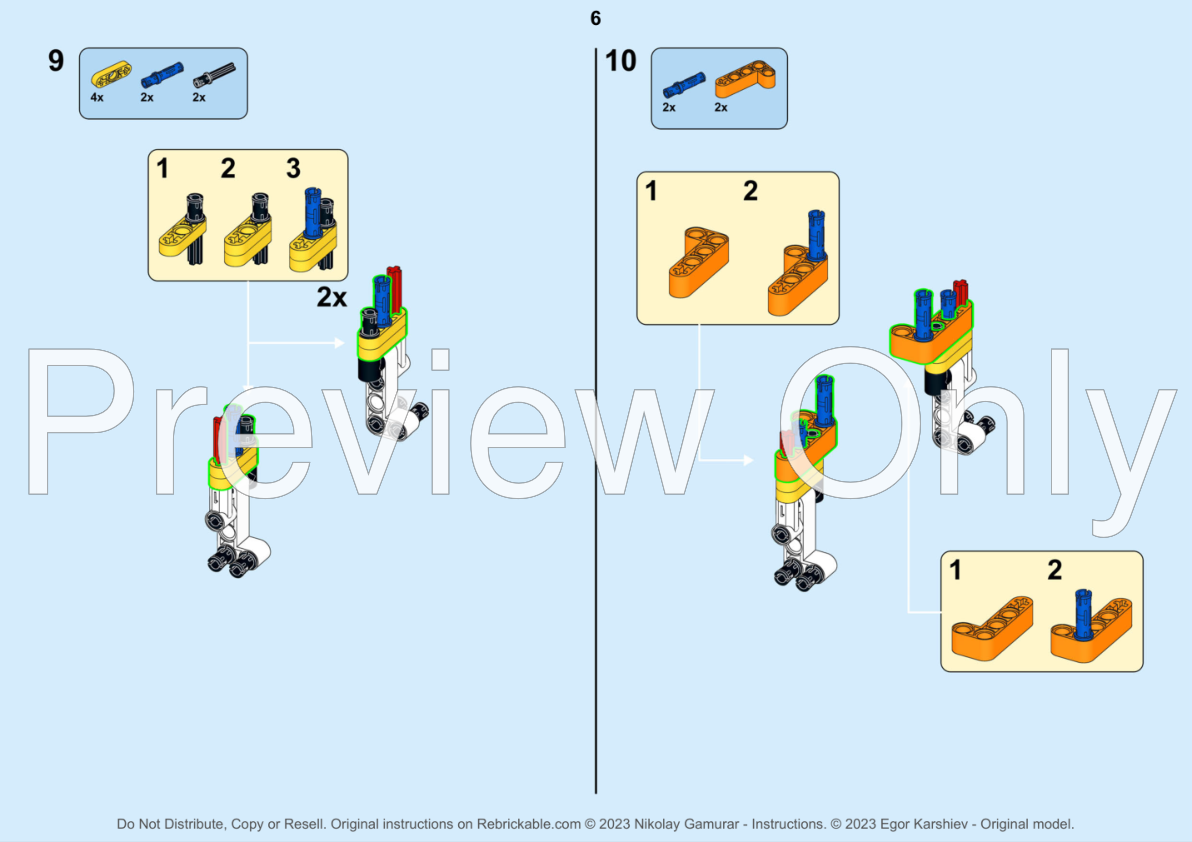 6

9

4x 2x 2x

1 2 3

2x

10

2x 2x

1 2

1 2

Preview Only

Do Not Distribute, Copy or Resell. Original instructions on Rebrickable.com © 2023 Nikolay Gamurar - Instructions. © 2023 Egor Karshiev - Original model.