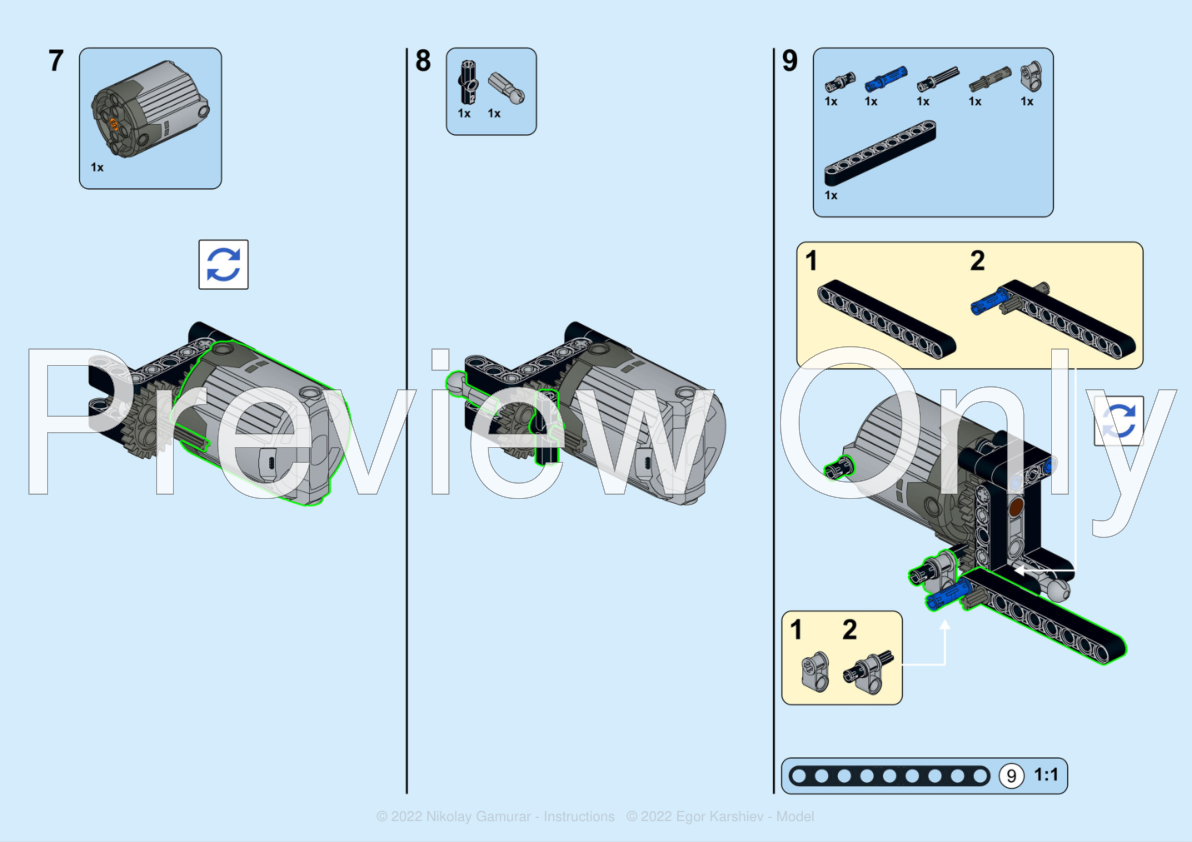 7

1x

8

1x 1x

9

1x 1x 1x 1x 1x

1x

1 2

1 2

9 1:1

Preview Only

© 2022 Nikolay Gamurar - Instructions © 2022 Egor Karshiev - Model