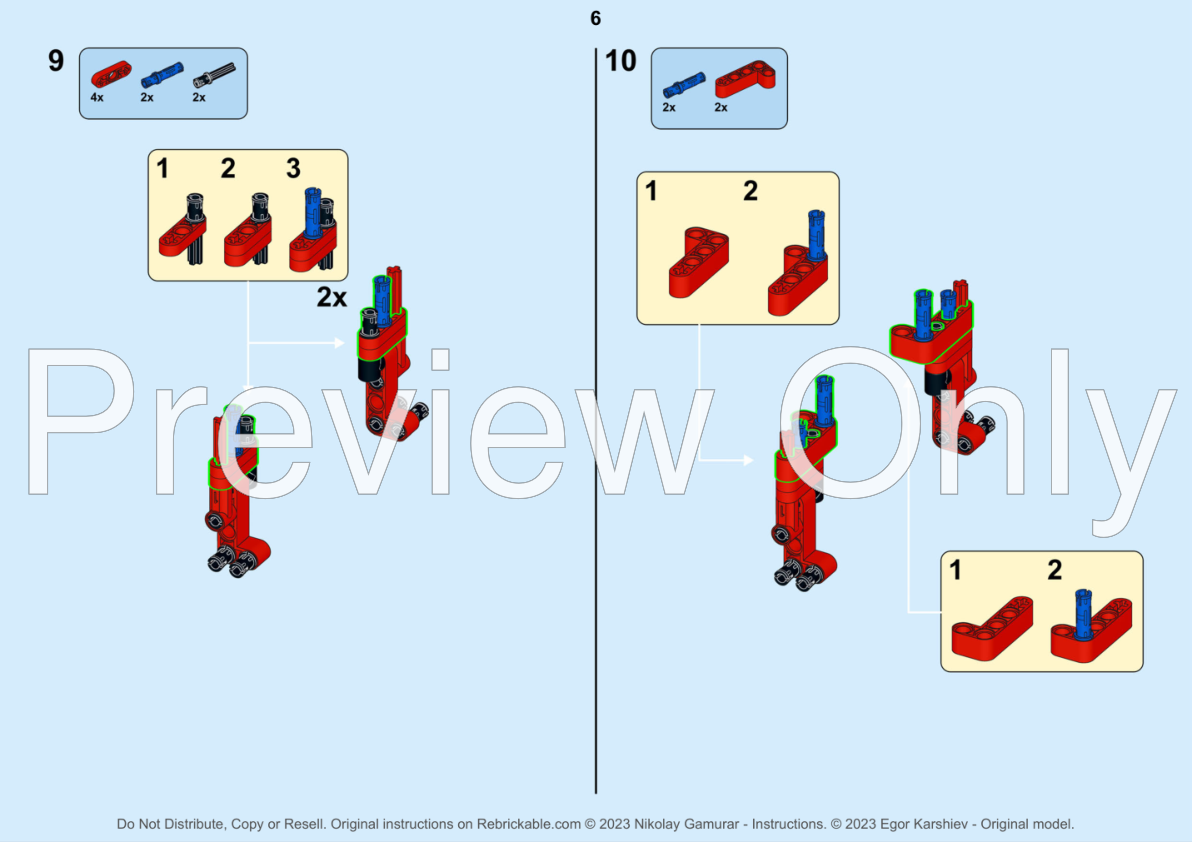 6

9

4x 2x 2x

1 2 3

2x

10

2x 2x

1 2

1 2

Preview Only

Do Not Distribute, Copy or Resell. Original instructions on Rebrickable.com © 2023 Nikolay Gamurar - Instructions. © 2023 Egor Karshiev - Original model.