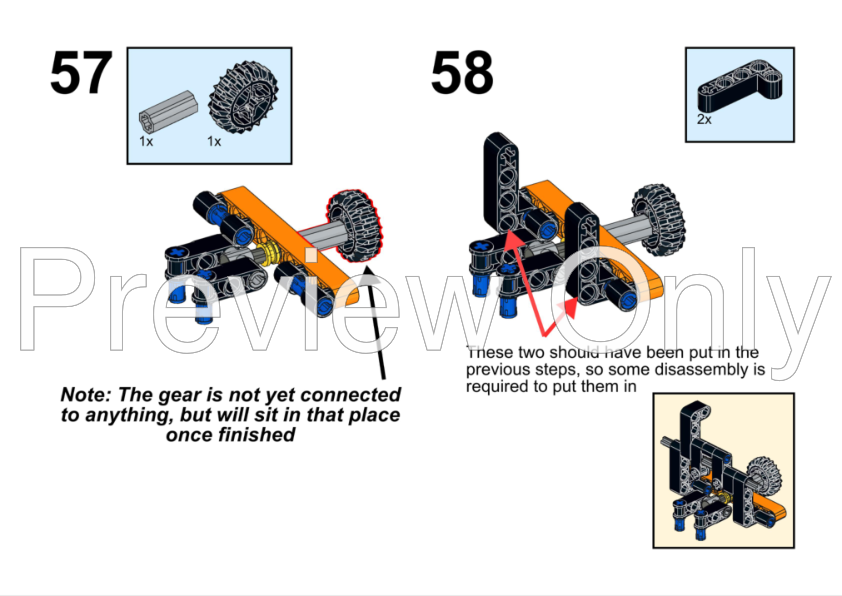 57

1x 1x

Note: The gear is not yet connected to anything, but will sit in that place once finished

58

2x

These two should have been put in the previous steps, so some disassembly is required to put them in

Preview Only