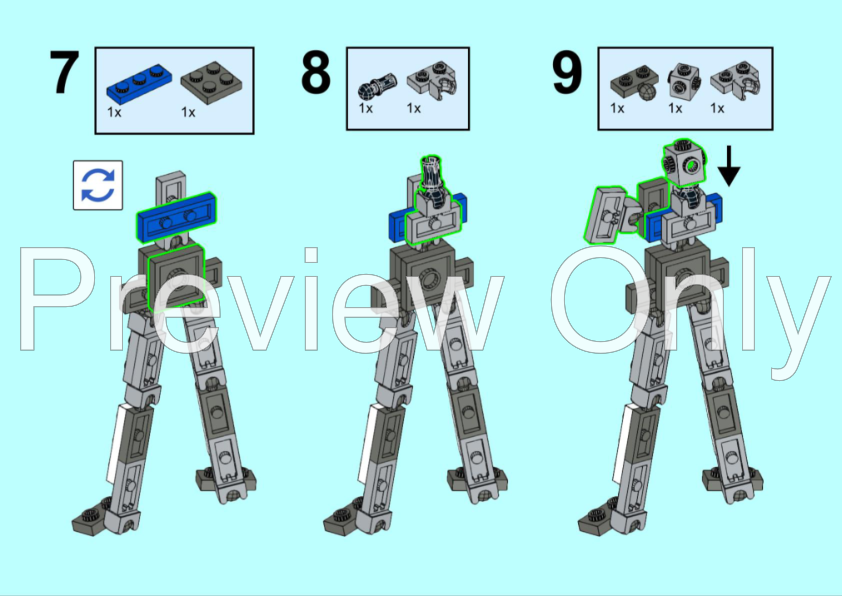 7
1x 1x

8
1x 1x

9
1x 1x 1x

Preview Only