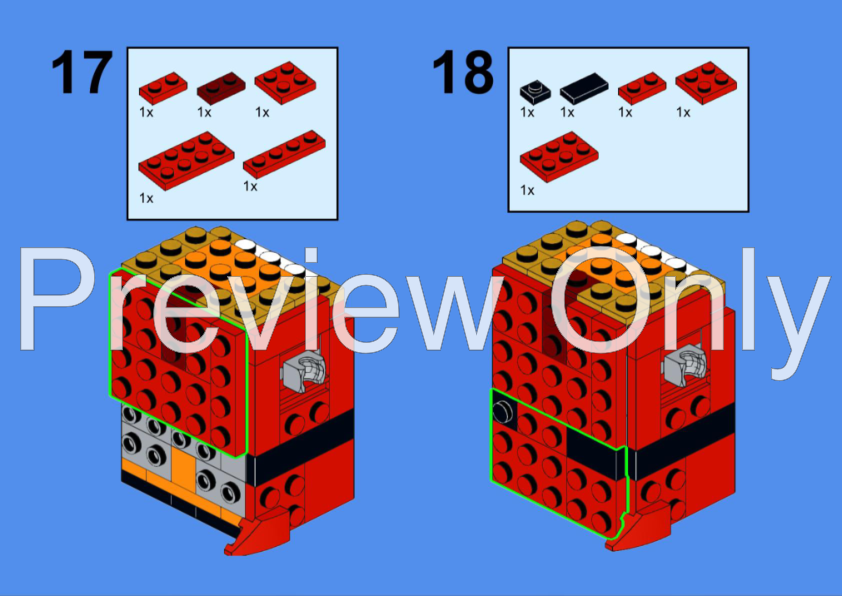 17

1x 1x 1x

1x 1x

18

1x 1x 1x 1x

1x

Preview Only