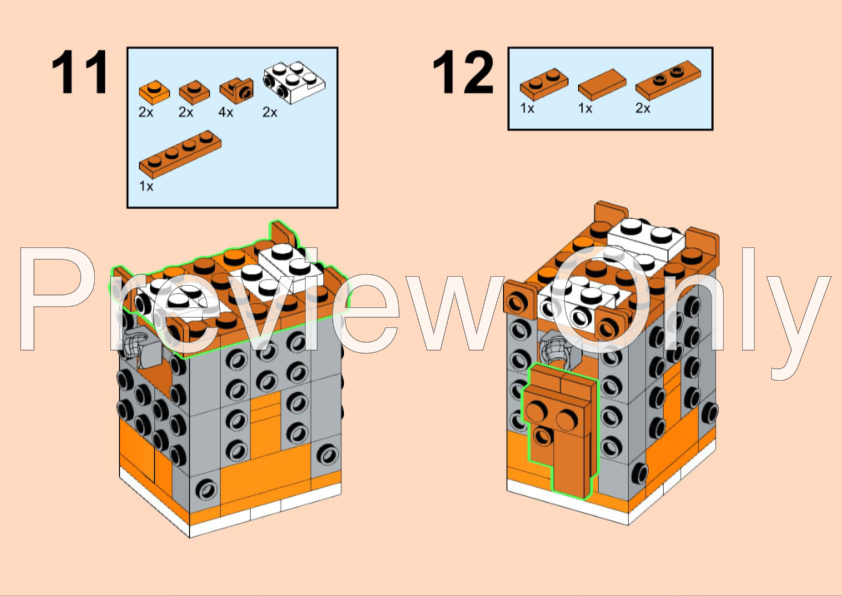 11

2x 2x 4x 2x

1x

12

1x 1x 2x

Preview Only