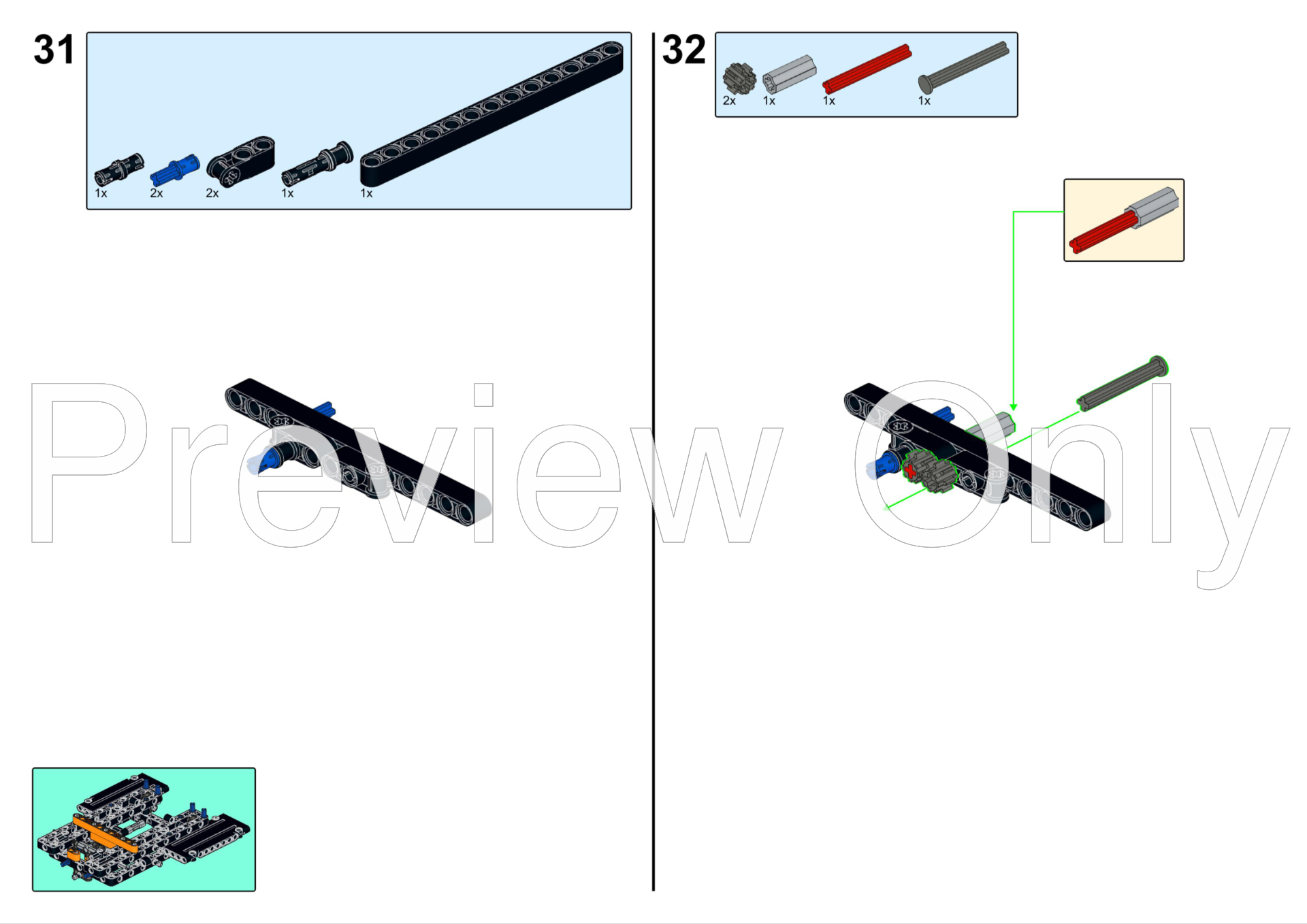 31

1x 2x 2x 1x 1x

32

2x 1x 1x 1x

Preview Only