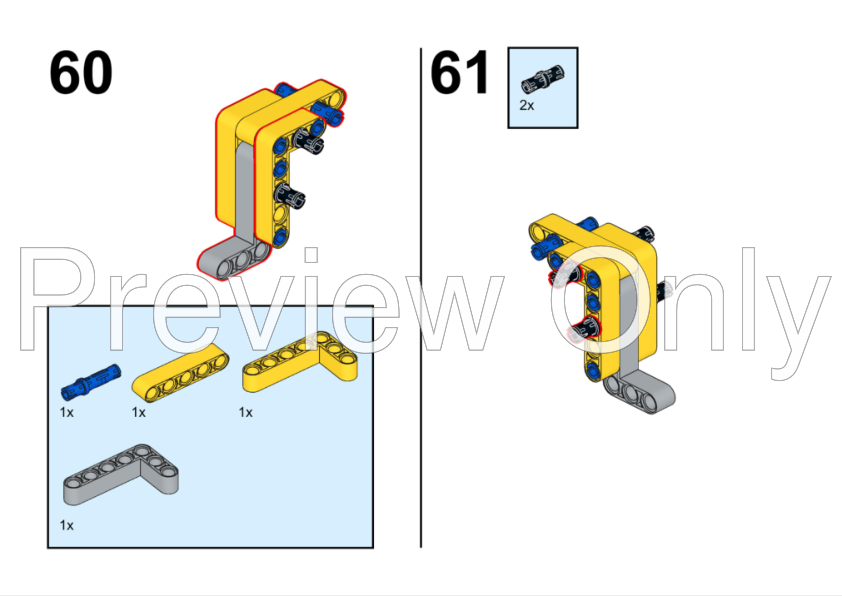 60

1x 1x 1x

1x

61

2x

Preview Only