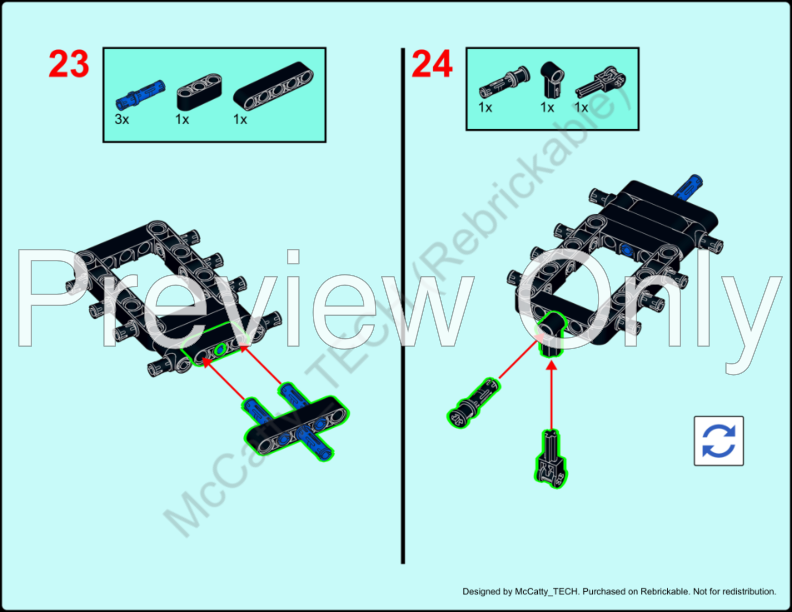 23

3x 1x 1x

24

1x 1x 1x

Preview Only

McCatty_TECH (Rebrickable)

Designed by McCatty_TECH. Purchased on Rebrickable. Not for redistribution.