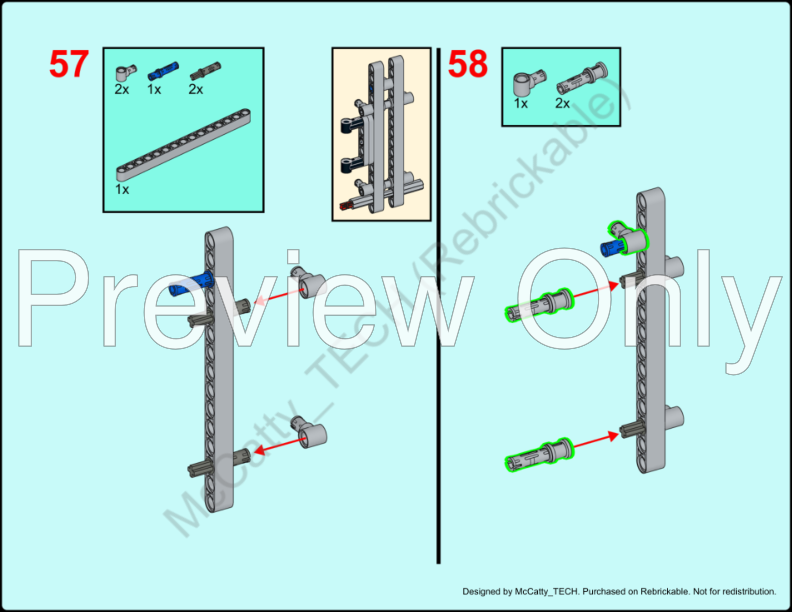 57

2x 1x 2x

1x

58

1x 2x

Preview Only

McCatty_TECH (Rebrickable)

Designed by McCatty_TECH. Purchased on Rebrickable. Not for redistribution.