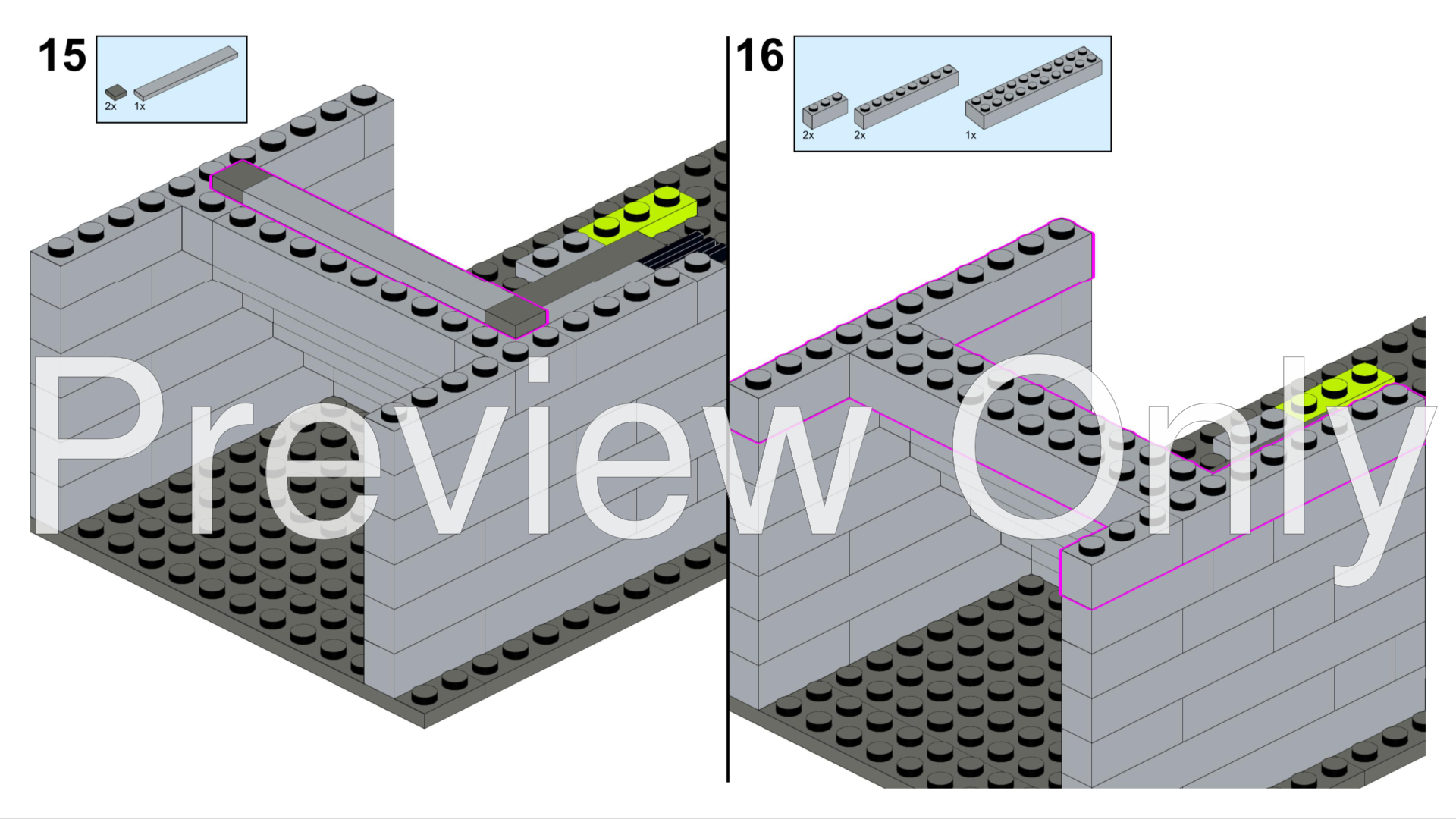 15

2x 1x

16

2x 2x 1x

Preview Only