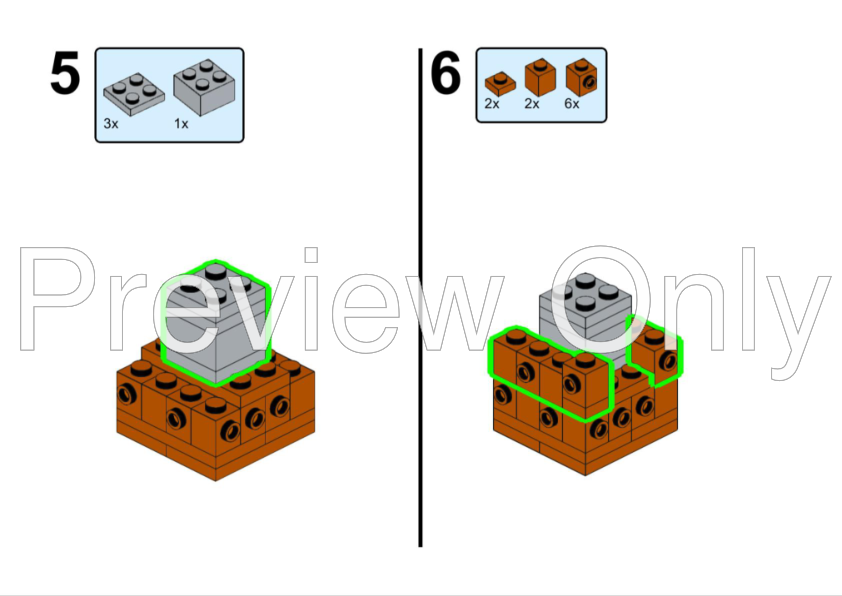 5
3x
1x

6
2x
2x
6x

Preview Only