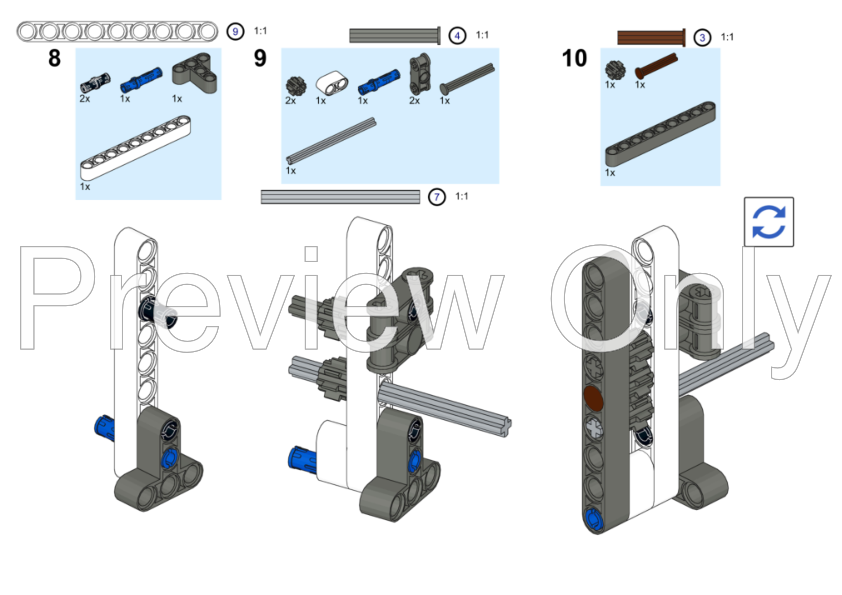 9 1:1

8

2x 1x 1x

1x

4 1:1

9

2x 1x 1x 2x 1x

1x

7 1:1

3 1:1

10

1x 1x

1x

Preview Only