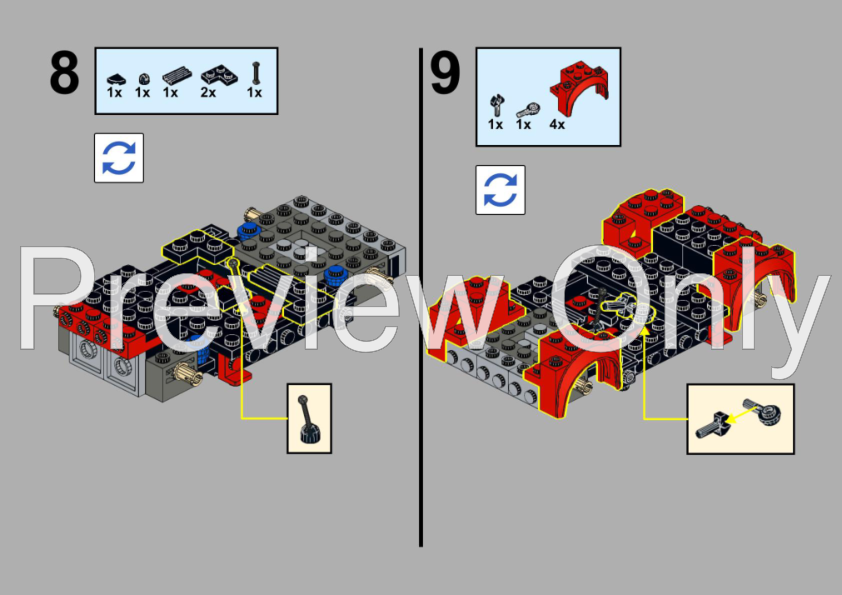 8

1x 1x 1x 2x 1x

9

1x 1x 4x

Preview Only