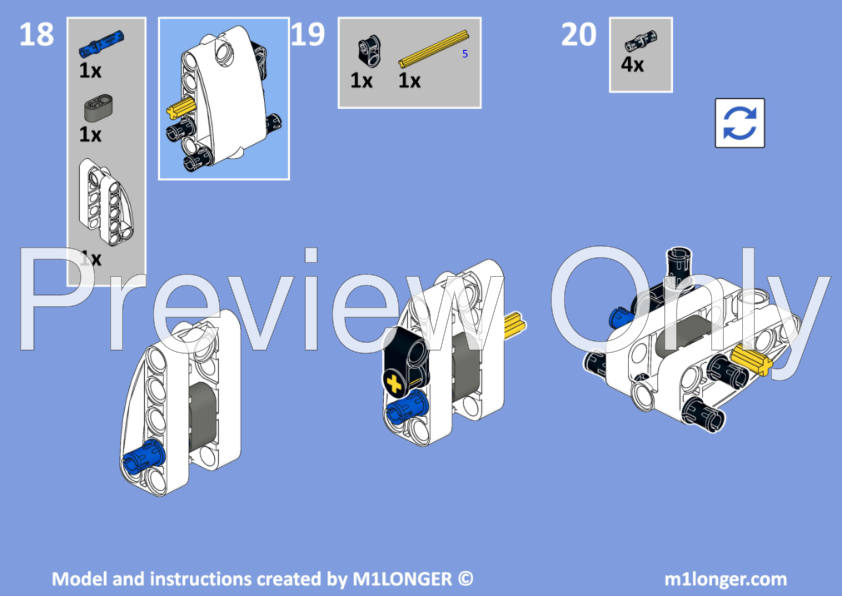 18

1x

1x

1x

19

1x

1x

5

20

4x

Preview Only

Model and instructions created by M1LONGER ©

m1longer.com