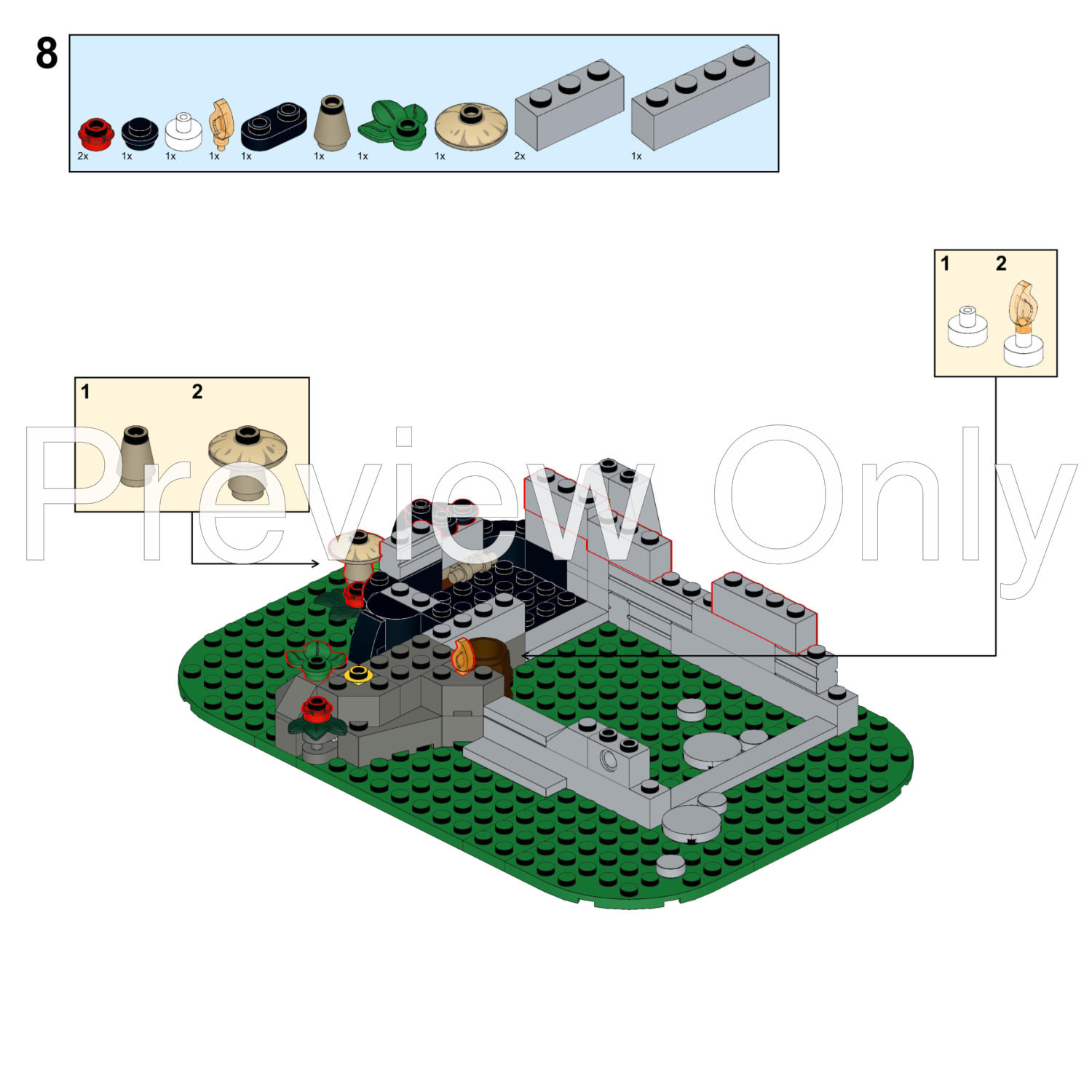 8

2x 1x 1x 1x 1x 1x 1x 1x 2x 1x

1 2

1 2

Preview Only