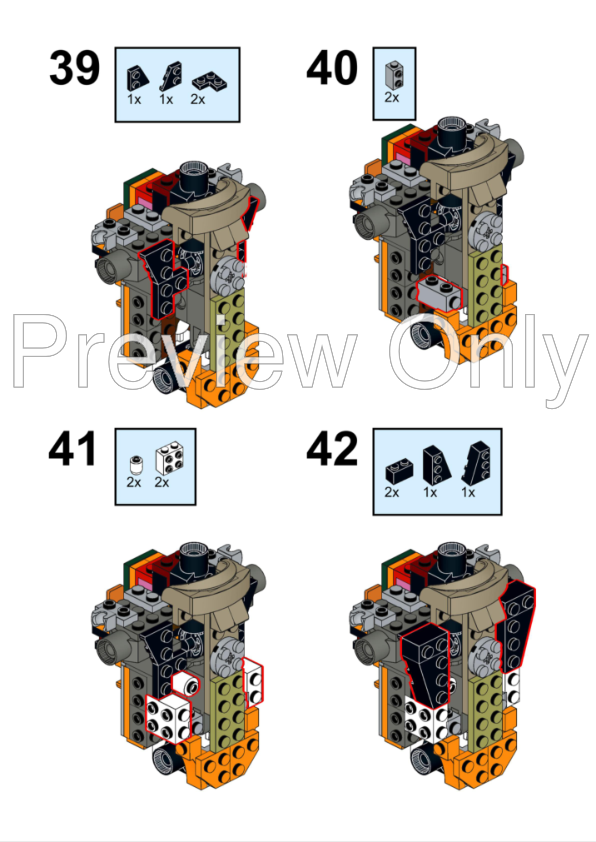 39

1x 1x 2x

40

2x

Preview Only

41

2x 2x

42

2x 1x 1x