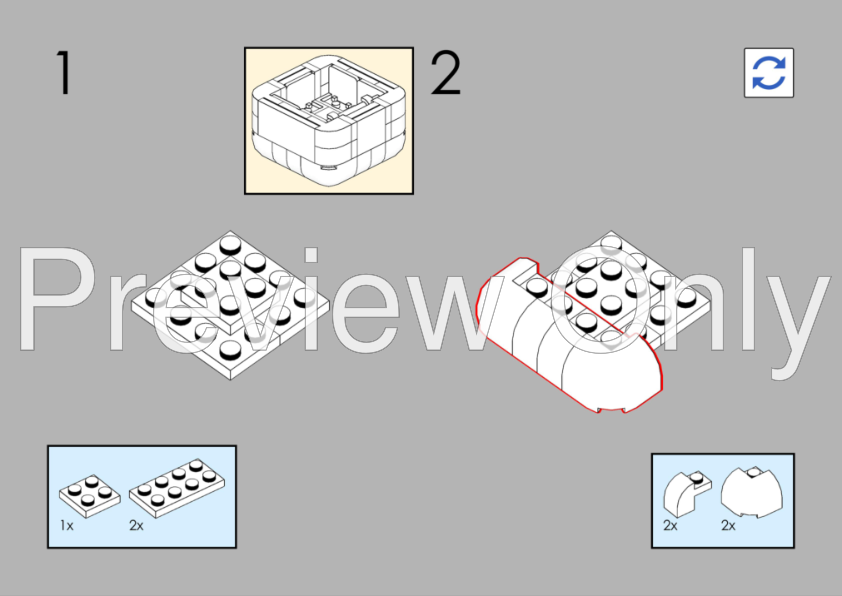 1

2

Preview Only

1x 2x

2x 2x