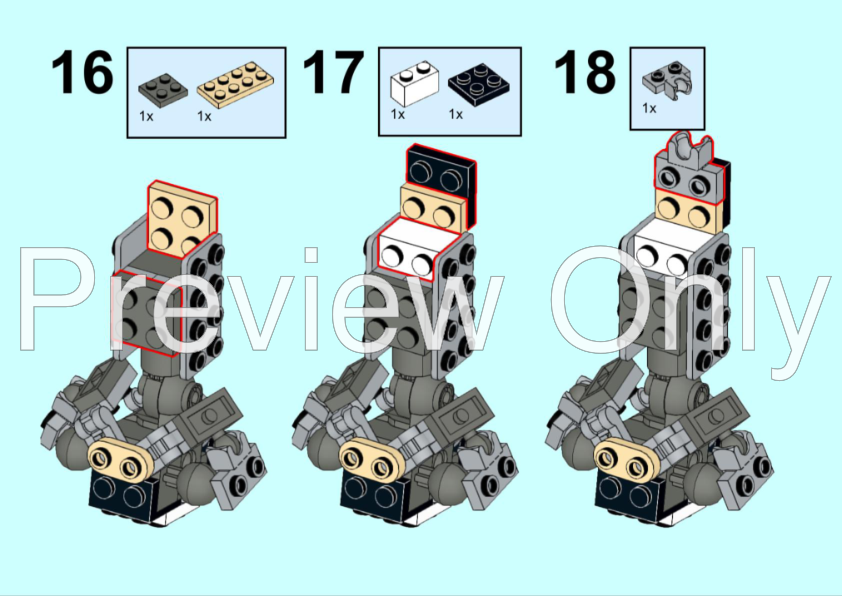 16
1x 1x
17
1x 1x
18
1x
Preview Only