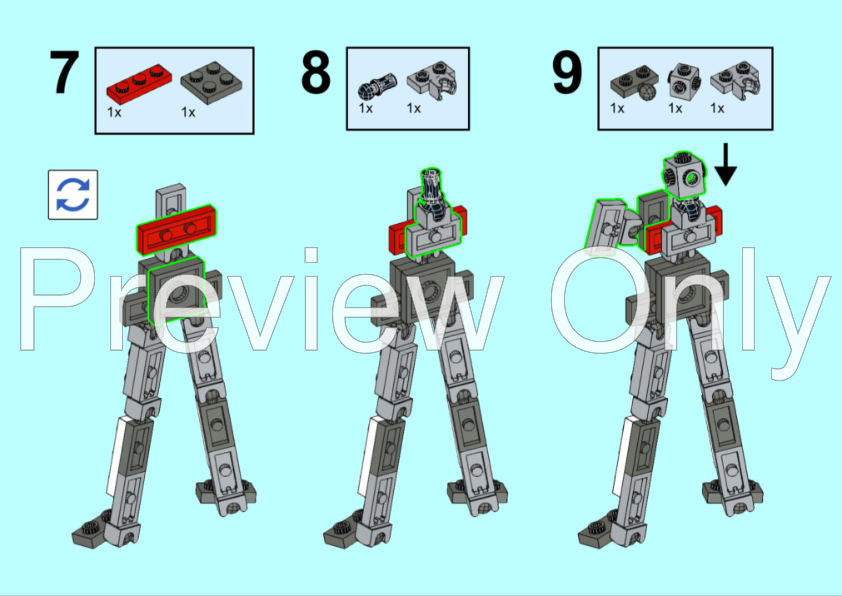 7
1x 1x

8
1x 1x

9
1x 1x 1x

Preview Only