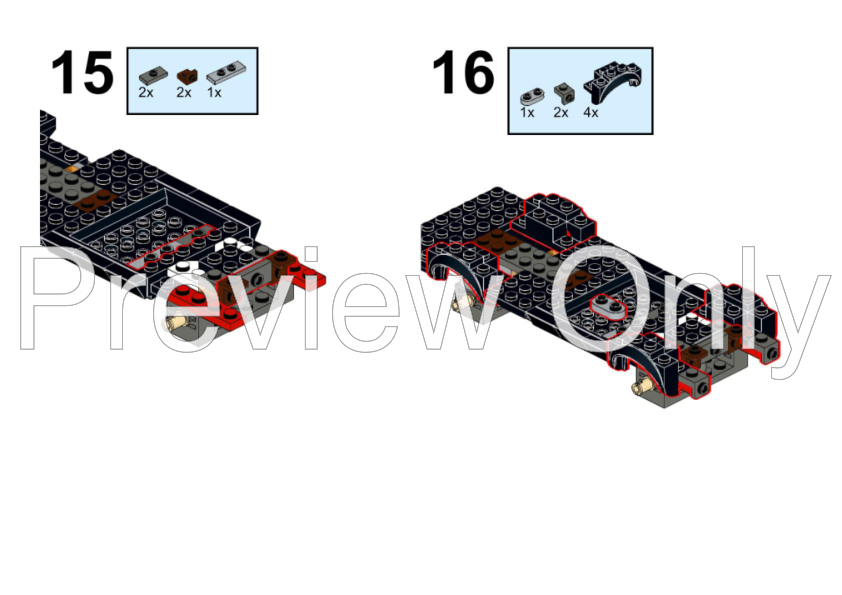 15

2x 2x 1x

16

1x 2x 4x

Preview Only