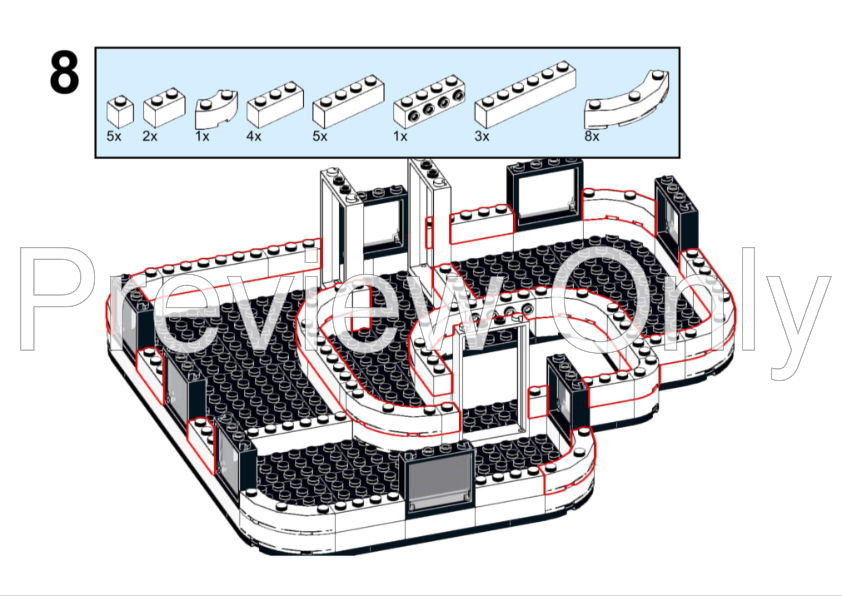 8

5x 2x 1x 4x 5x 1x 3x 8x

Preview Only