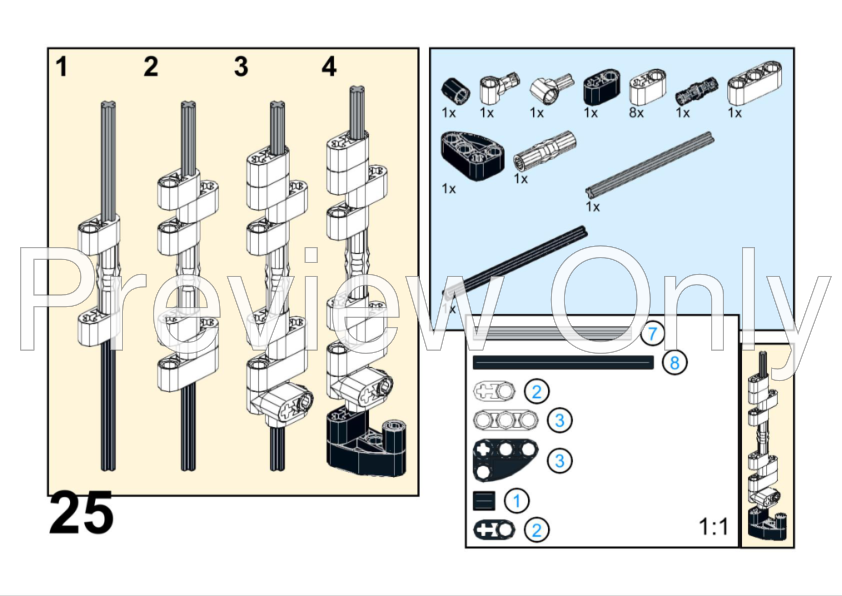 1 2 3 4

1x 1x 1x 1x 8x 1x 1x

1x 1x

1x

1x

Preview Only

7

8

2

3

3

1

2

1:1

25