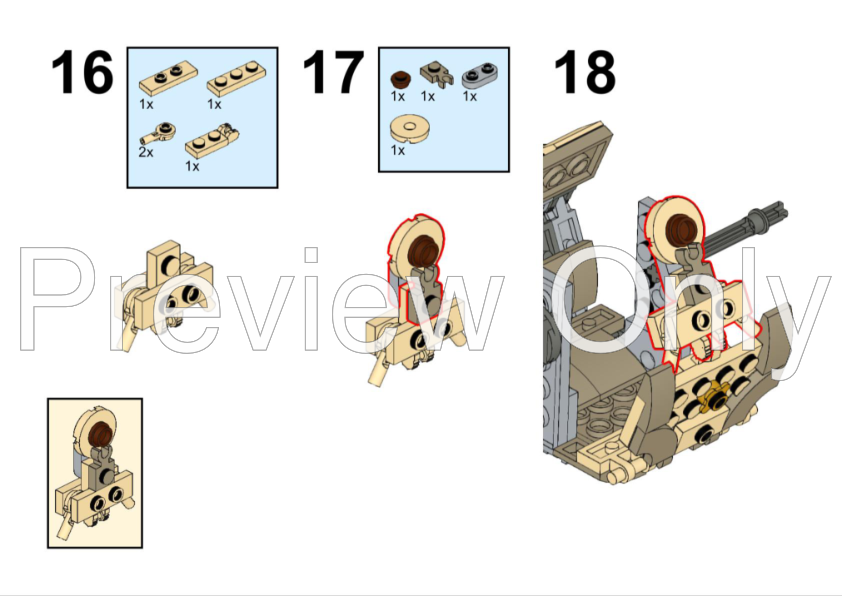 16

1x 1x

2x 1x

17

1x 1x 1x

1x

18

Preview Only