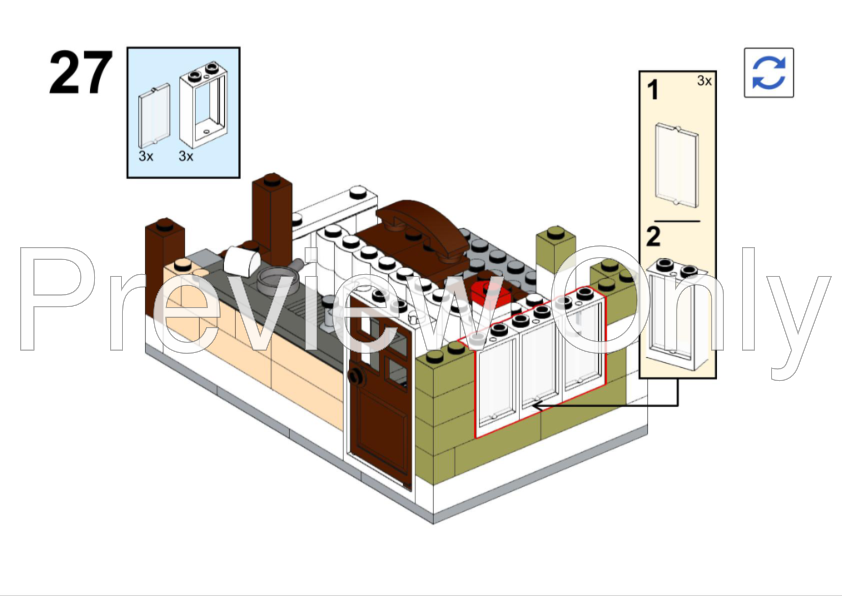 27

3x 3x

1 3x

2

Preview Only